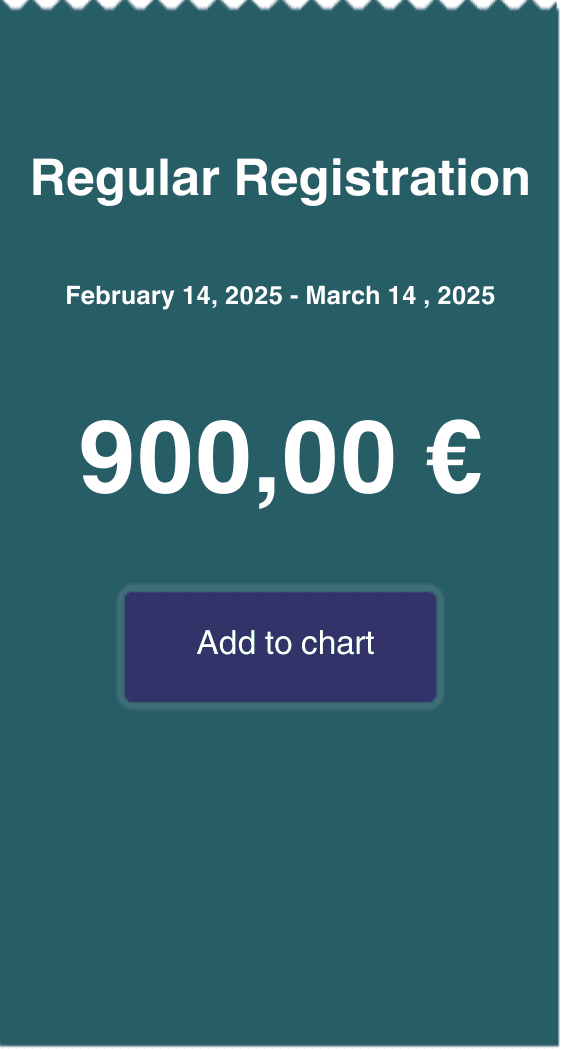 Regular Registration

February 14, 2025 - March 14 , 2025

900,00 €

Add to chart